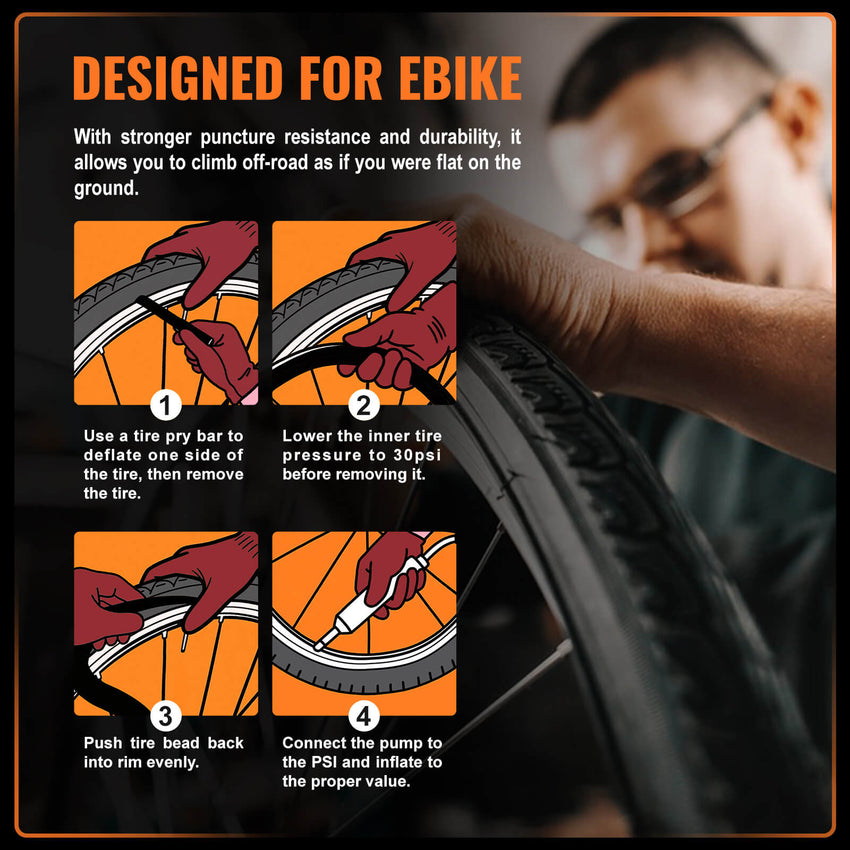 DESIGNED FOR EBIKE

With stronger puncture resistance and durability, it allows you to climb off-road as if you were flat on the ground.

1

Use a tire pry bar to deflate one side of the tire, then remove the tire.

2

Lower the inner tire pressure to 30psi before removing it.

3

Push tire bead back into rim evenly.

4

Connect the pump to the PSI and inflate to the proper value.