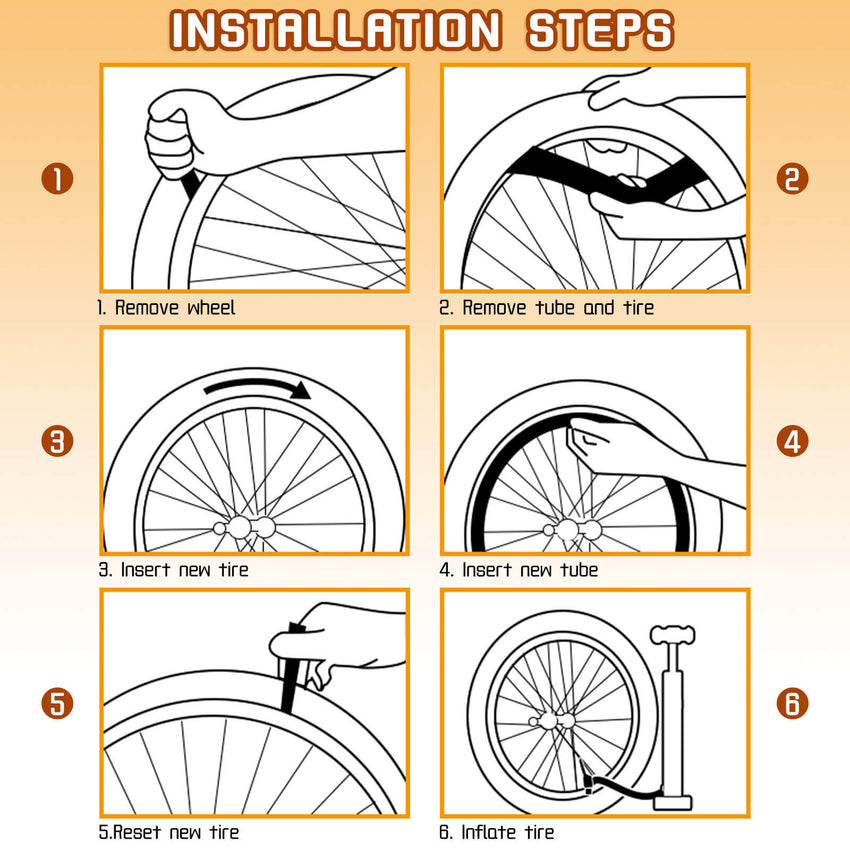 INSTALLATION STEPS

1

1. Remove wheel

2

2. Remove tube and tire

3

3. Insert new tire

4

4. Insert new tube

5

5.Reset new tire

6

6. Inflate tire