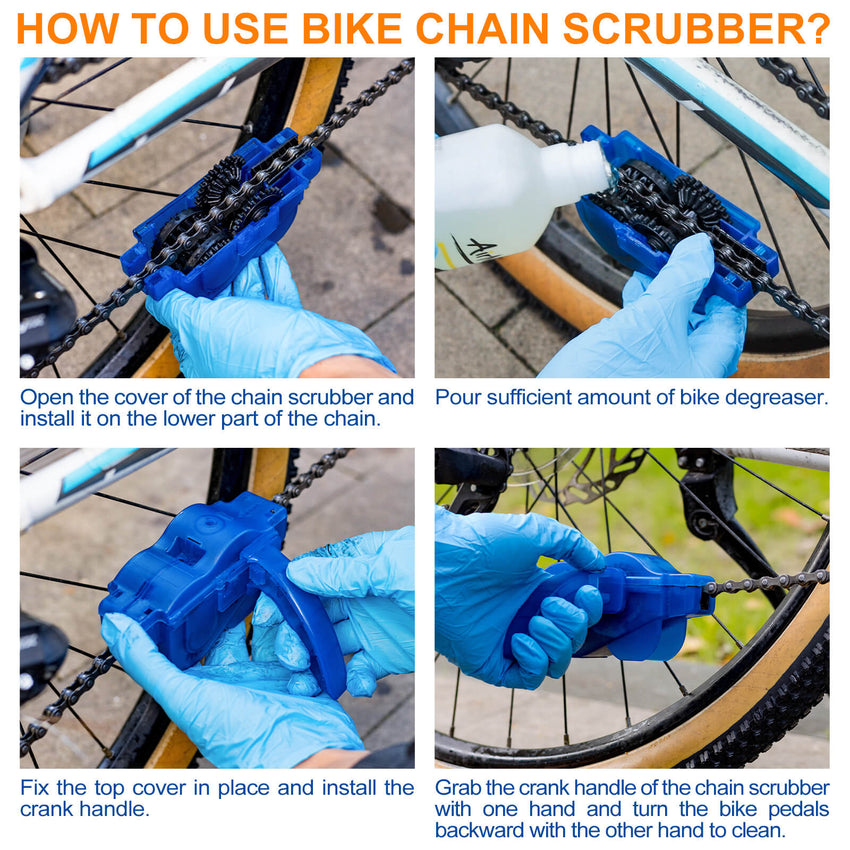 HOW TO USE BIKE CHAIN SCRUBBER?

Open the cover of the chain scrubber and install it on the lower part of the chain.

Pour sufficient amount of bike degreaser.

Fix the top cover in place and install the crank handle.

Grab the crank handle of the chain scrubber with one hand and turn the bike pedals backward with the other hand to clean.